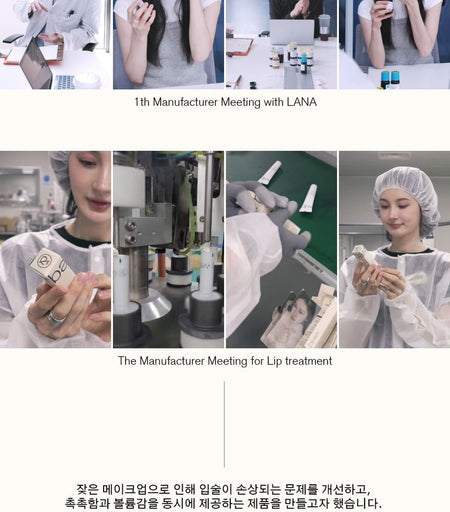 1th Manufacturer Meeting with LANA

The Manufacturer Meeting for Lip treatment

잦은 메이크업으로 인해 입술이 손상되는 문제를 개선하고,
촉촉함과 볼륨감을 동시에 제공하는 제품을 만들고자 했습니다.