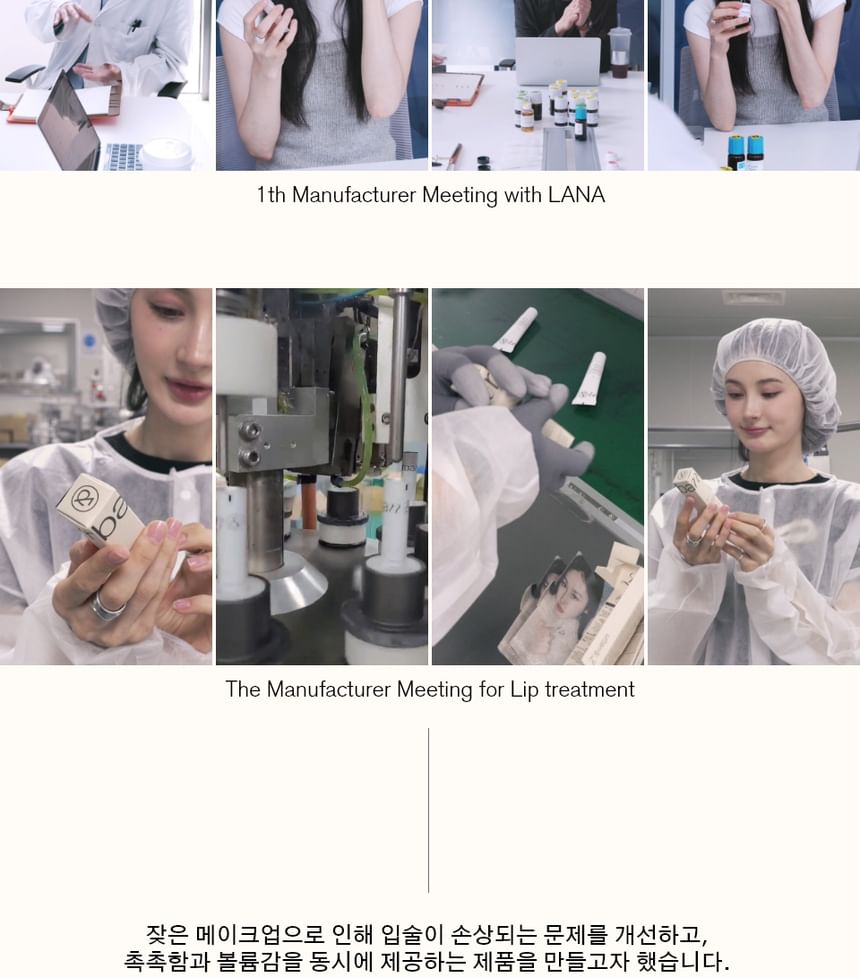 1th Manufacturer Meeting with LANA

The Manufacturer Meeting for Lip treatment

잦은 메이크업으로 인해 입술이 손상되는 문제를 개선하고,
촉촉함과 볼륨감을 동시에 제공하는 제품을 만들고자 했습니다.