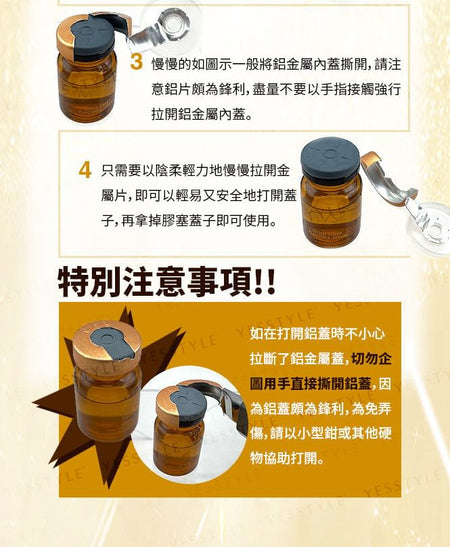 3 慢慢的如圖示一般將鋁金屬內蓋撕開，請注意鋁片頗為鋒利，盡量不要以手指接觸強行拉開鋁金屬內蓋。

4 只需要以陰柔輕力地慢慢拉開金屬片，即可以輕易又安全地打開蓋子，再拿掉膠塞蓋子即可使用。

特別注意事項!!

如在打開鋁蓋時不小心拉斷了鋁金屬蓋，切勿企圖用手直接撕開鋁蓋，因為鋁蓋頗為鋒利，為免弄傷，請以小型鉗或其他硬物協助打開。

YESSTYLE