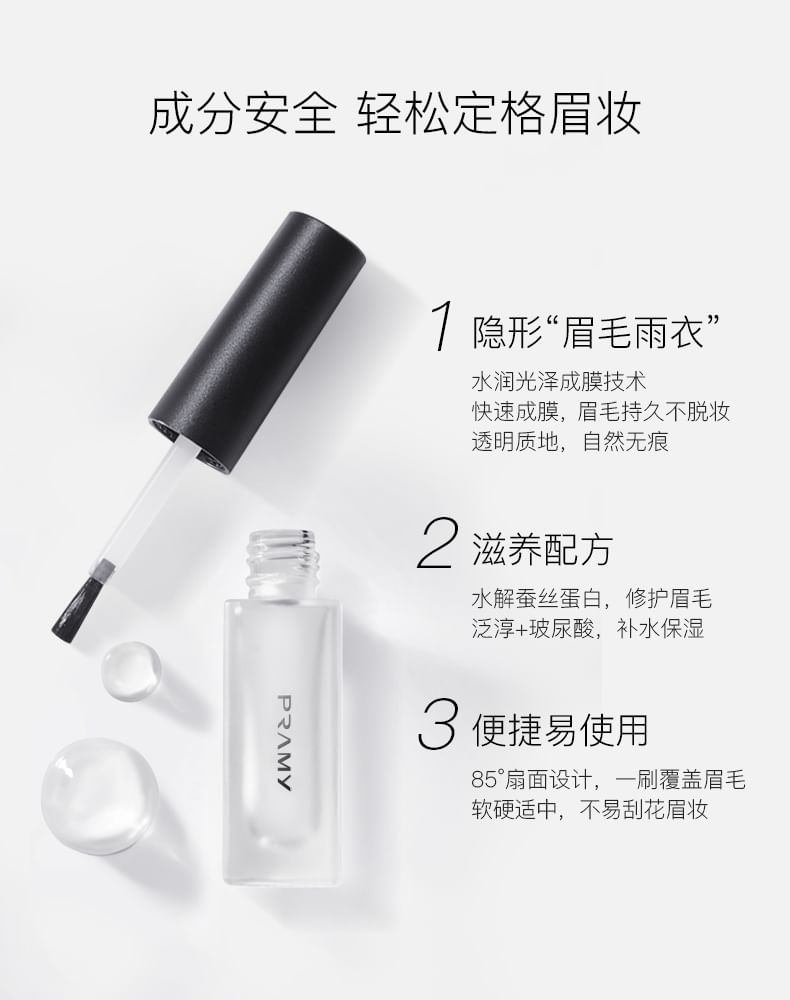 成分安全 轻松定格眉妆

1 隐形“眉毛雨衣”

水润光泽成膜技术
快速成膜，眉毛持久不脱妆
透明质地，自然无痕

2 滋养配方

水解蚕丝蛋白，修护眉毛
泛淳+玻尿酸，补水保湿

3 便捷易使用

85°扇面设计，一刷覆盖眉毛
软硬适中，不易刮花眉妆

PRAMY