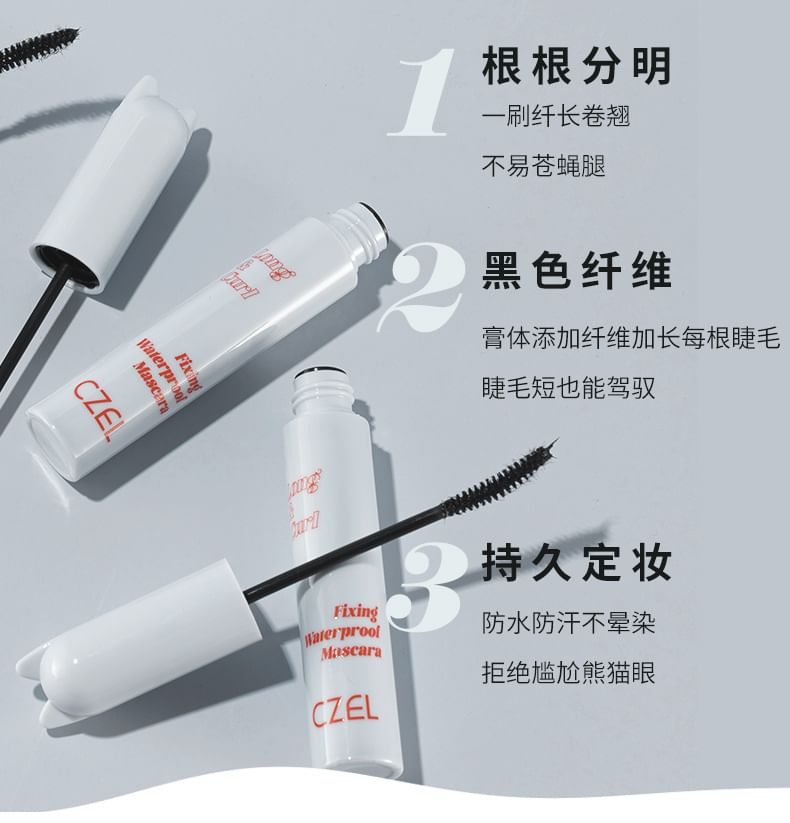 1 根根分明
一刷纤长卷翘
不易苍蝇腿

2 黑色纤维
膏体添加纤维加长每根睫毛
睫毛短也能驾驭

3 持久定妆
防水防汗不晕染
拒绝尴尬熊猫眼

Long & Curl
Fixing Waterproof Mascara
CZEL

Long & Curl
Fixing Waterproof Mascara
CZEL