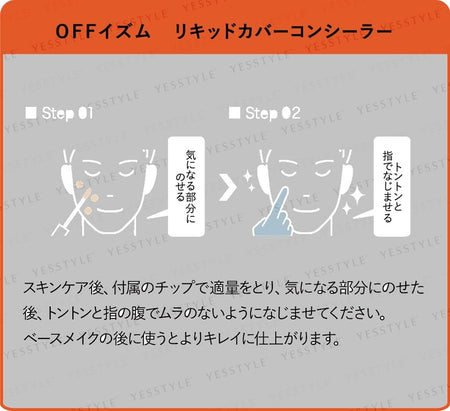 OFFイズム　リキッドカバーコンシーラー

■ Step 01

気になる部分にのせる

■ Step 02

トントンと指でなじませる

スキンケア後、付属のチップで適量をとり、気になる部分にのせた後、トントンと指の腹でムラのないようになじませてください。
ベースメイクの後に使うとよりキレイに仕上がります。

YESSTYLE