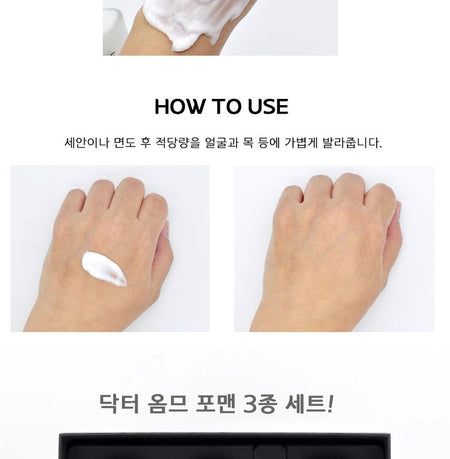 HOW TO USE

세안이나 면도 후 적당량을 얼굴과 목 등에 가볍게 발라줍니다.

닥터 옴므 포맨 3종 세트!