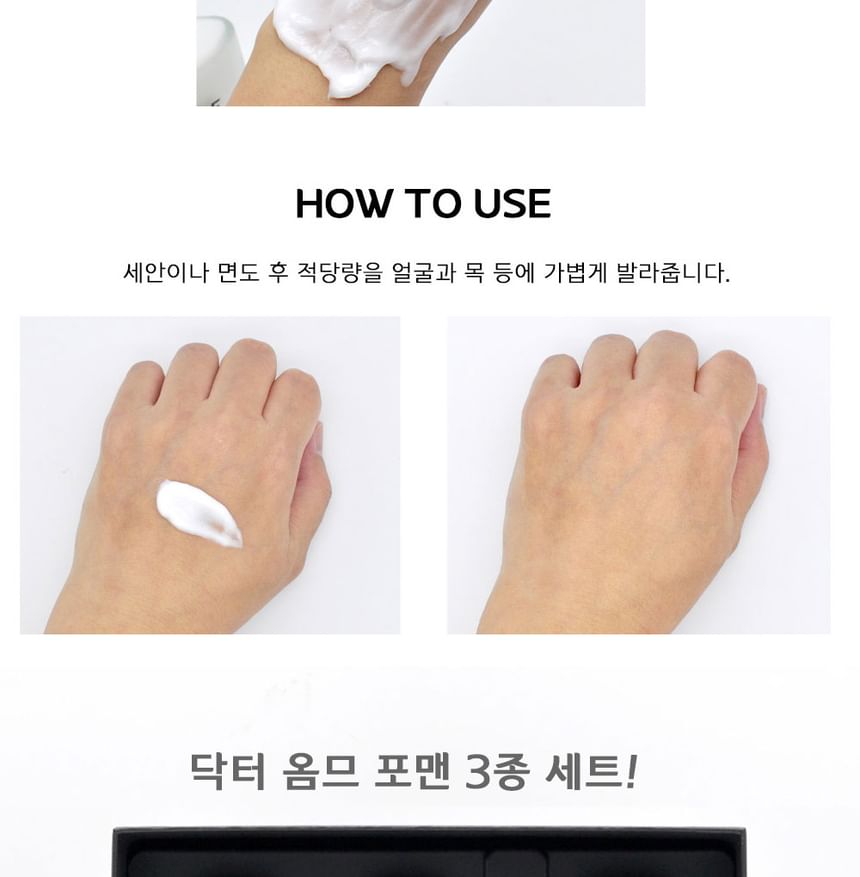 HOW TO USE

세안이나 면도 후 적당량을 얼굴과 목 등에 가볍게 발라줍니다.

닥터 옴므 포맨 3종 세트!