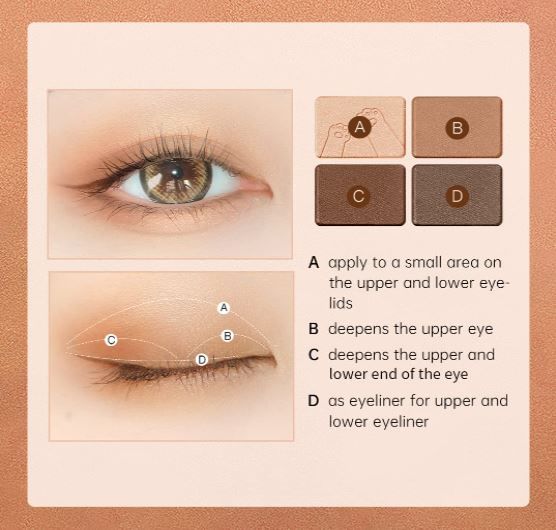 A

B

C

D

A

C

B

D

A apply to a small area on the upper and lower eyelids

B deepens the upper eye

C deepens the upper and lower end of the eye

D as eyeliner for upper and lower eyeliner