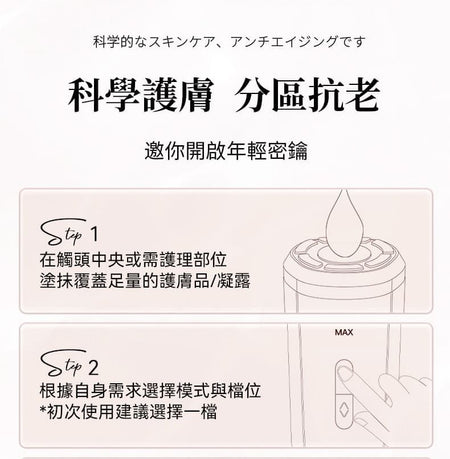 科学的なスキンケア、アンチエイジングです

科學護膚 分區抗老

邀你開啟年輕密鑰

Step 1
在觸頭中央或需護理部位
塗抹覆蓋足量的護膚品/凝露

MAX

Step 2
根據自身需求選擇模式與檔位
*初次使用建議選擇一檔