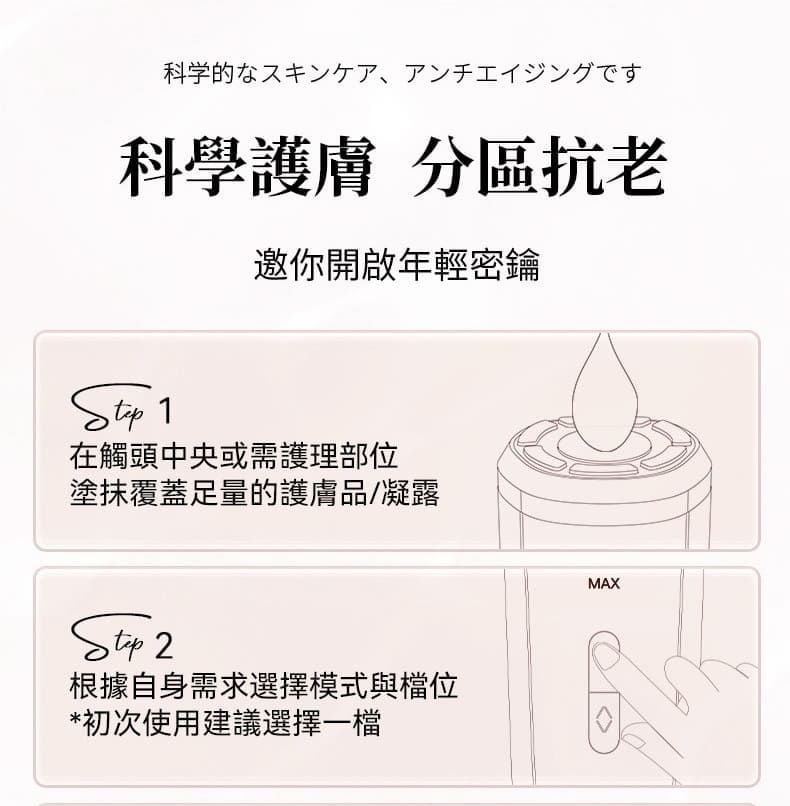 科学的なスキンケア、アンチエイジングです

科學護膚 分區抗老

邀你開啟年輕密鑰

Step 1
在觸頭中央或需護理部位
塗抹覆蓋足量的護膚品/凝露

MAX

Step 2
根據自身需求選擇模式與檔位
*初次使用建議選擇一檔