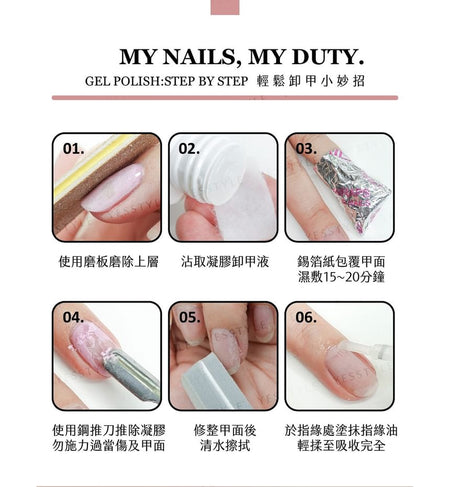 MY NAILS, MY DUTY.

GEL POLISH:STEP BY STEP 輕鬆卸甲小妙招

01.

使用磨板磨除上層

02.

沾取凝膠卸甲液

03.

錫箔紙包覆甲面
濕敷15~20分鐘

04.

使用鋼推刀推除凝膠
勿施力過當傷及甲面

05.

修整甲面後
清水擦拭

06.

於指緣處塗抹指緣油
輕揉至吸收完全