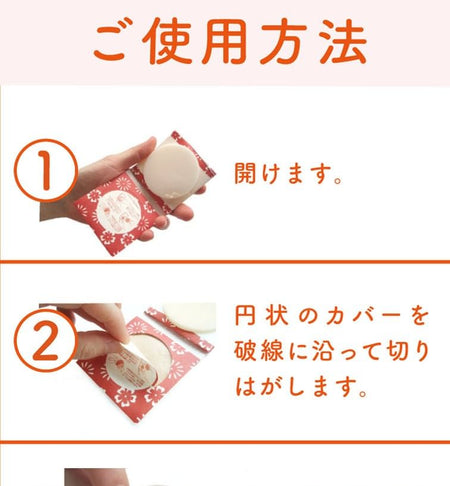 ご使用方法

①

開けます。

②

円状のカバーを破線に沿って切りはがします。