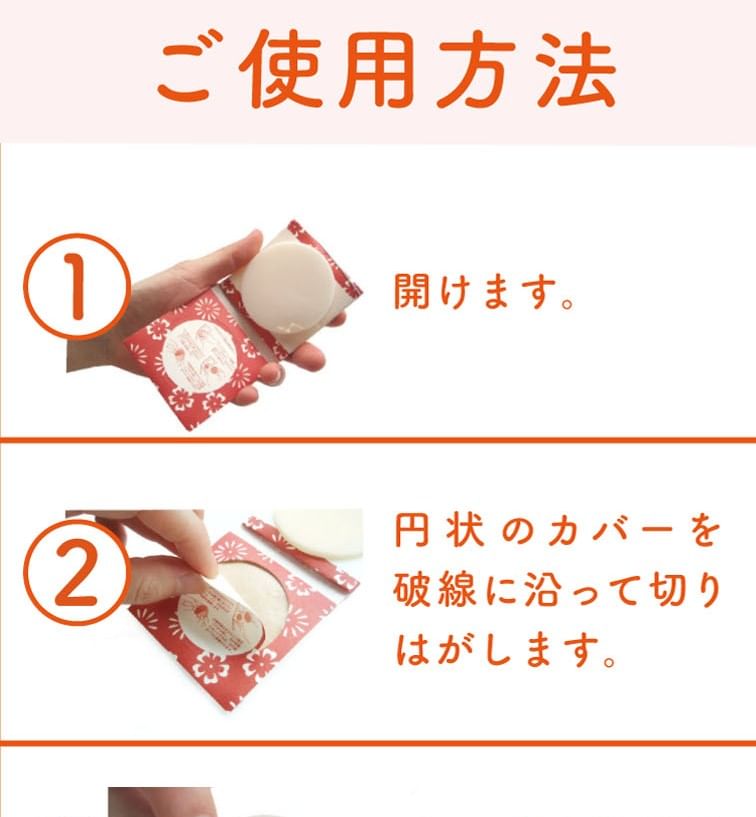 ご使用方法

①

開けます。

②

円状のカバーを破線に沿って切りはがします。