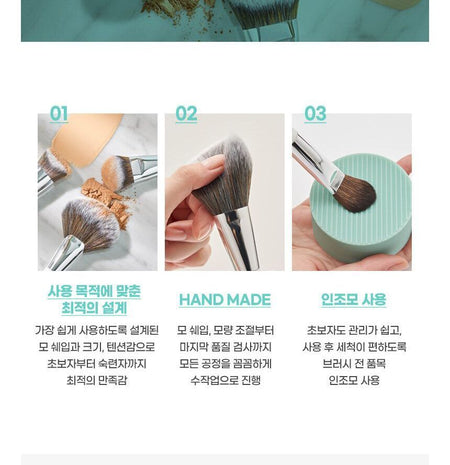 01

사용 목적에 맞춘 최적의 설계

가장 쉽게 사용하도록 설계된 모 쉐입과 크기, 텐션감으로 초보자부터 숙련자까지 최적의 만족감

02

HAND MADE

모 쉐입, 모량 조절부터 마지막 품질 검사까지 모든 공정을 꼼꼼하게 수작업으로 진행

03

인조모 사용

초보자도 관리가 쉽고, 사용 후 세척이 편하도록 브러시 전 품목 인조모 사용