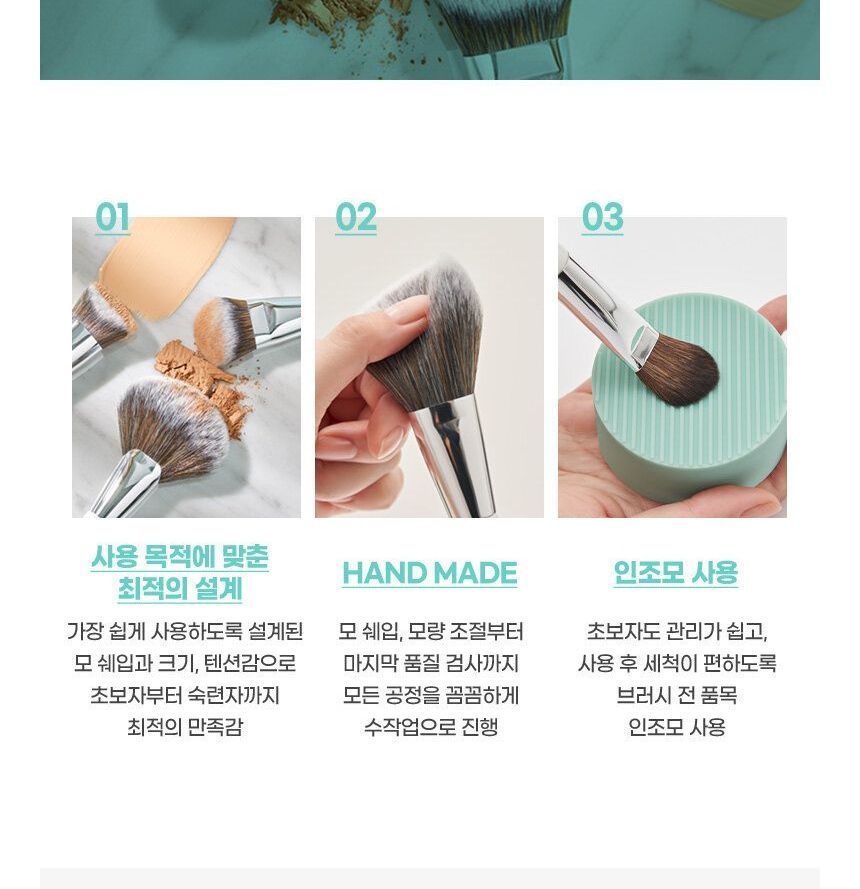 01

사용 목적에 맞춘 최적의 설계

가장 쉽게 사용하도록 설계된 모 쉐입과 크기, 텐션감으로 초보자부터 숙련자까지 최적의 만족감

02

HAND MADE

모 쉐입, 모량 조절부터 마지막 품질 검사까지 모든 공정을 꼼꼼하게 수작업으로 진행

03

인조모 사용

초보자도 관리가 쉽고, 사용 후 세척이 편하도록 브러시 전 품목 인조모 사용