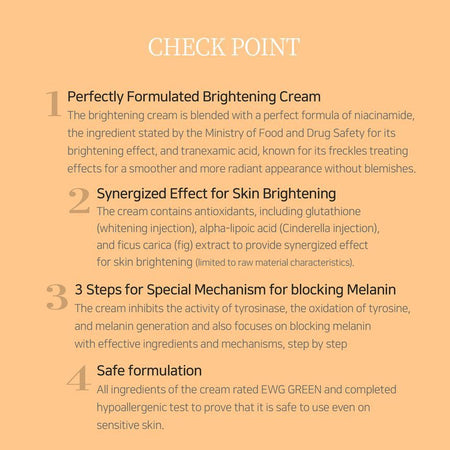 CHECK POINT

1 Perfectly Formulated Brightening Cream
The brightening cream is blended with a perfect formula of niacinamide, the ingredient stated by the Ministry of Food and Drug Safety for its brightening effect, and tranexamic acid, known for its freckles treating effects for a smoother and more radiant appearance without blemishes.

2 Synergized Effect for Skin Brightening
The cream contains antioxidants, including glutathione (whitening injection), alpha-lipoic acid (Cinderella injection), and ficus carica (fig) extract to provide synergized effect for skin brightening (limited to raw material characteristics).

3 3 Steps for Special Mechanism for blocking Melanin
The cream inhibits the activity of tyrosinase, the oxidation of tyrosine, and melanin generation and also focuses on blocking melanin with effective ingredients and mechanisms, step by step

4 Safe formulation
All ingredients of the cream rated EWG GREEN and completed hypoallergenic test to prove that it is safe to use even on sensitive skin.