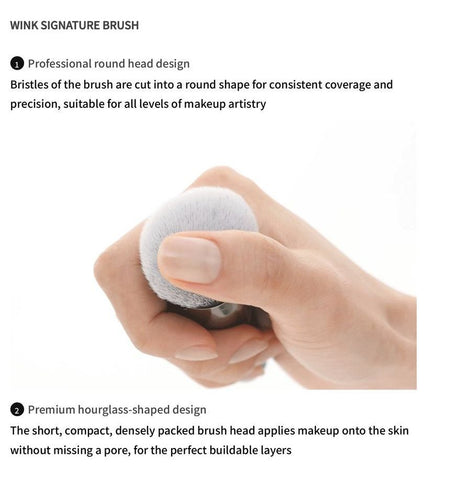 WINK SIGNATURE BRUSH

1 Professional round head design
Bristles of the brush are cut into a round shape for consistent coverage and precision, suitable for all levels of makeup artistry

2 Premium hourglass-shaped design
The short, compact, densely packed brush head applies makeup onto the skin without missing a pore, for the perfect buildable layers