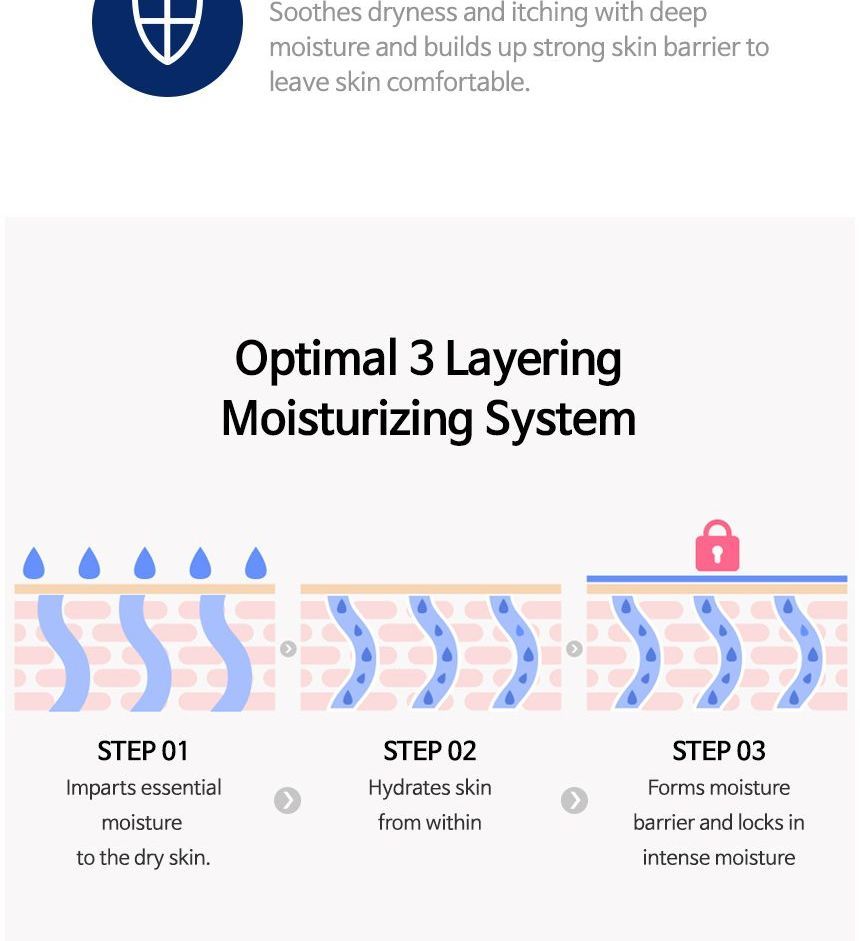 Soothes dryness and itching with deep moisture and builds up strong skin barrier to leave skin comfortable.

Optimal 3 Layering Moisturizing System

STEP 01
Imparts essential moisture to the dry skin.

STEP 02
Hydrates skin from within

STEP 03
Forms moisture barrier and locks in intense moisture